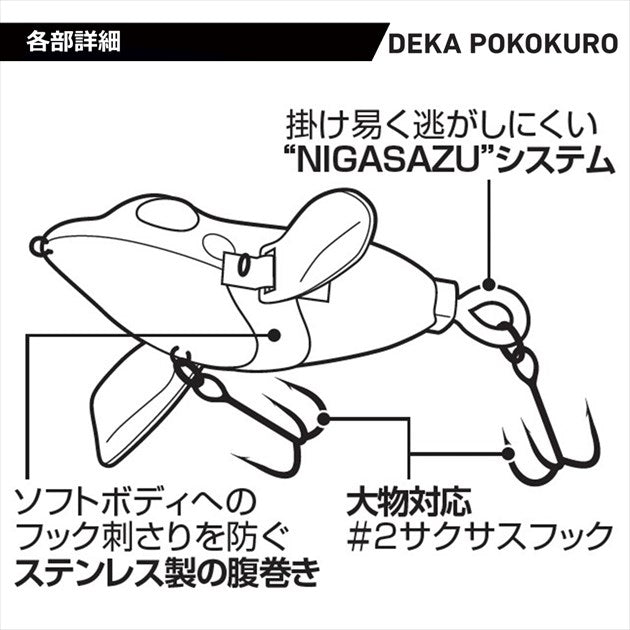 各部詳細

DEKA POKOKURO

掛け易く逃がしにくい
“NIGASAZU”システム

ソフトボディへの
フック刺さりを防ぐ
ステンレス製の腹巻き

大物対応
#2サクサスフック