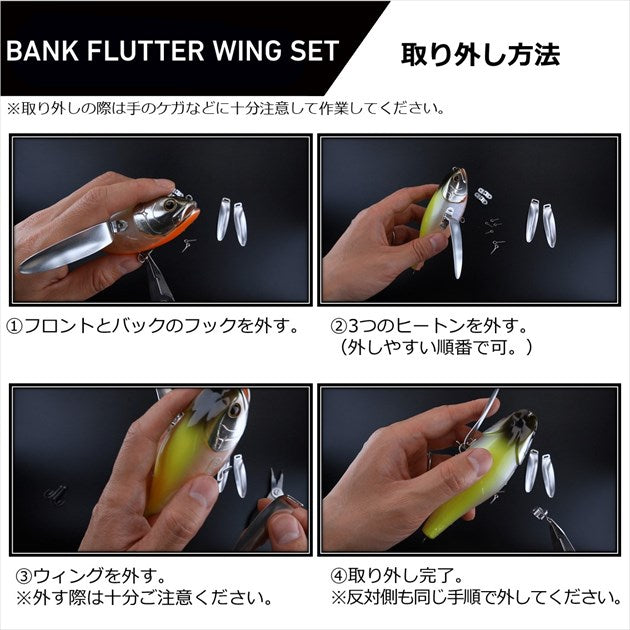 BANK FLUTTER WING SET

取り外し方法

※取り外しの際は手のケガなどに十分注意して作業してください。

①フロントとバックのフックを外す。

②3つのヒートンを外す。
（外しやすい順番で可。）

③ウィングを外す。
※外す際は十分ご注意ください。

④取り外し完了。
※反対側も同じ手順で外してください。