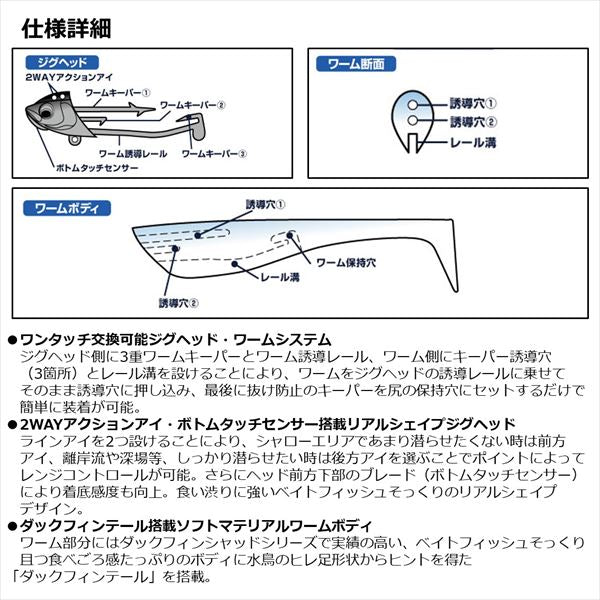 仕様詳細

ジグヘッド

2WAYアクションアイ

ワームキーパー①

ワームキーパー②

ワーム誘導レール

ワームキーパー③

ボトムタッチセンサー

ワーム断面

誘導穴①

誘導穴②

レール溝

ワームボディ

誘導穴①

ワーム保持穴

レール溝

誘導穴②

●ワンタッチ交換可能ジグヘッド・ワームシステム
ジグヘッド側に3重ワームキーパーとワーム誘導レール、ワーム側にキーパー誘導穴（3箇所）とレール溝を設けることにより、ワームをジグヘッドの誘導レールに乗せてそのまま誘導穴に押し込み、最後に抜け防止のキーパーを尻の保持穴にセットするだけで簡単に装着が可能。

●2WAYアクションアイ・ボトムタッチセンサー搭載リアルシェイプジグヘッド
ラインアイを2つ設けることにより、シャローエリアであまり潜らせたくない時は前方アイ、離岸流や深場等、しっかり潜らせたい時は後方アイを選ぶことでポイントによってレンジコントロールが可能。さらにヘッド前方下部のブレード（ボトムタッチセンサー）により着底感度も向上。食い渋りに強いベイトフィッシュそっくりのリアルシェイプデザイン。

●ダックフィンテール搭載ソフトマテリアルワームボディ
ワーム部分にはダックフィンシャッドシリーズで実績の高い、ベイトフィッシュそっくり且つ食べごろ感たっぷりのボディに水鳥のヒレ足形状からヒントを得た「ダックフィンテール」を搭載。