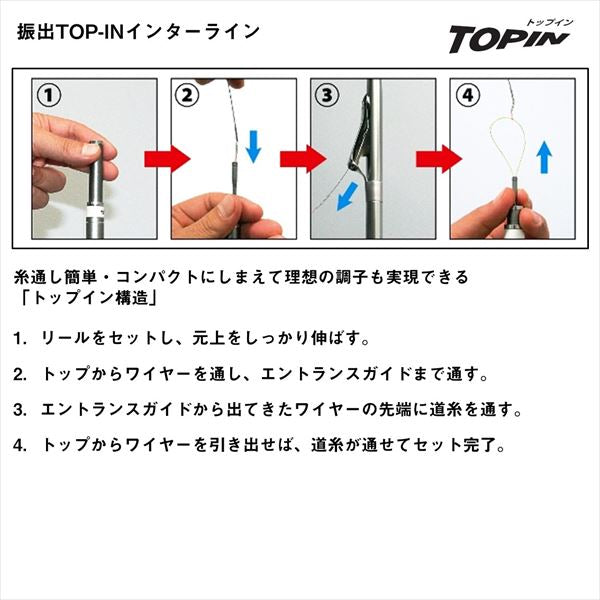 振出TOP-INインターライン

トップイン
TOPIN

①

②

③

④

糸通し簡単・コンパクトにしまえて理想の調子も実現できる
「トップイン構造」

1. リールをセットし、元上をしっかり伸ばす。

2. トップからワイヤーを通し、エントランスガイドまで通す。

3. エントランスガイドから出てきたワイヤーの先端に道糸を通す。

4. トップからワイヤーを引き出せば、道糸が通せてセット完了。