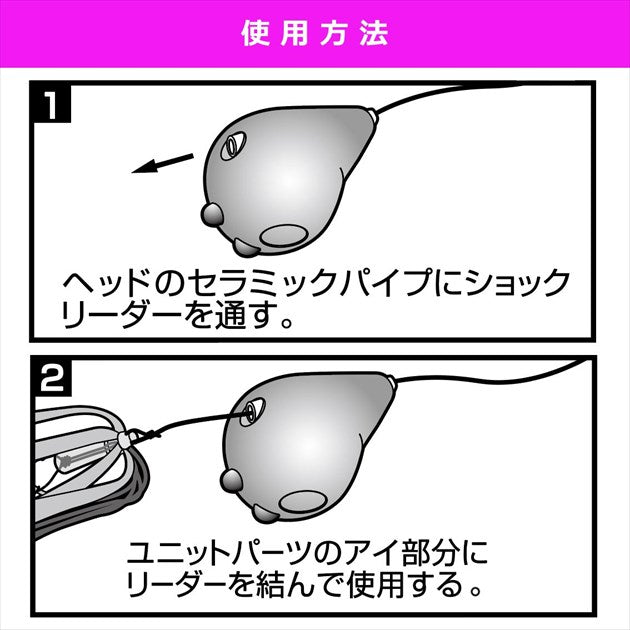 使用方法

1

ヘッドのセラミックパイプにショックリーダーを通す。

2

ユニットパーツのアイ部分にリーダーを結んで使用する。