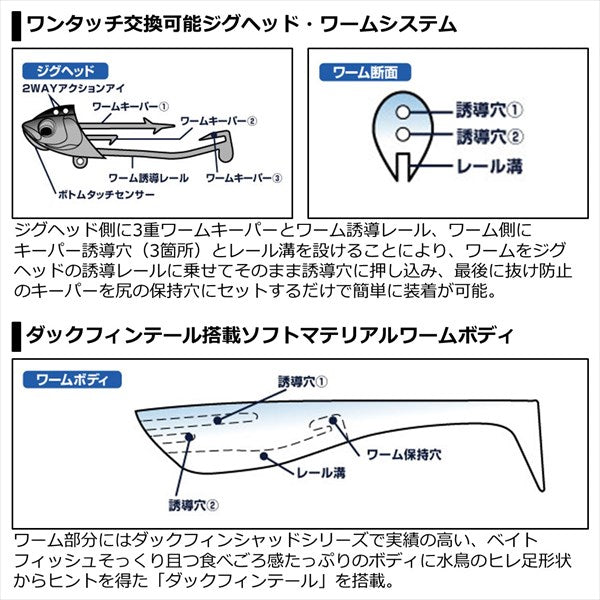 ワンタッチ交換可能ジグヘッド・ワームシステム

ジグヘッド
2WAYアクションアイ
ワームキーパー①
ワームキーパー②
ワーム誘導レール
ワームキーパー③
ボトムタッチセンサー

ワーム断面
誘導穴①
誘導穴②
レール溝

ジグヘッド側に3重ワームキーパーとワーム誘導レール、ワーム側にキーパー誘導穴（3箇所）とレール溝を設けることにより、ワームをジグヘッドの誘導レールに乗せてそのまま誘導穴に押し込み、最後に抜け防止のキーパーを尻の保持穴にセットするだけで簡単に装着が可能。

ダックフィンテール搭載ソフトマテリアルワームボディ

ワームボディ
誘導穴①
ワーム保持穴
レール溝
誘導穴②

ワーム部分にはダックフィンシャッドシリーズで実績の高い、ベイトフィッシュそっくり且つ食べごろ感たっぷりのボディに水鳥のヒレ足形状からヒントを得た「ダックフィンテール」を搭載。