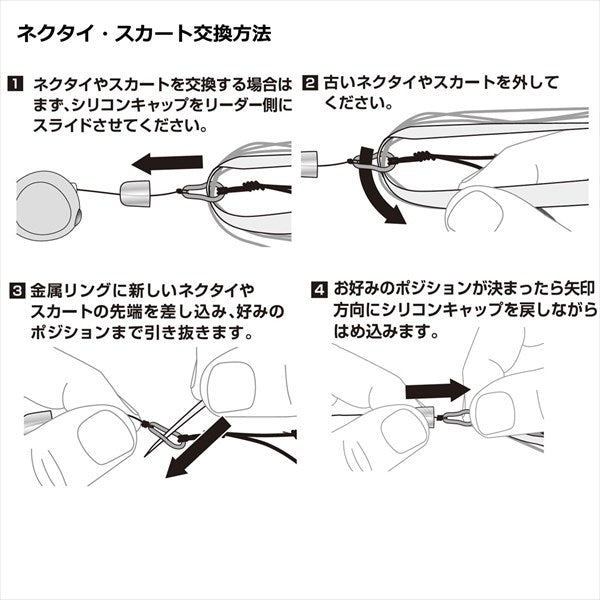 ネクタイ・スカート交換方法

1 ネクタイやスカートを交換する場合はまず、シリコンキャップをリーダー側にスライドさせてください。

2 古いネクタイやスカートを外してください。

3 金属リングに新しいネクタイやスカートの先端を差し込み、好みのポジションまで引き抜きます。

4 お好みのポジションが決まったら矢印方向にシリコンキャップを戻しながらはめ込みます。