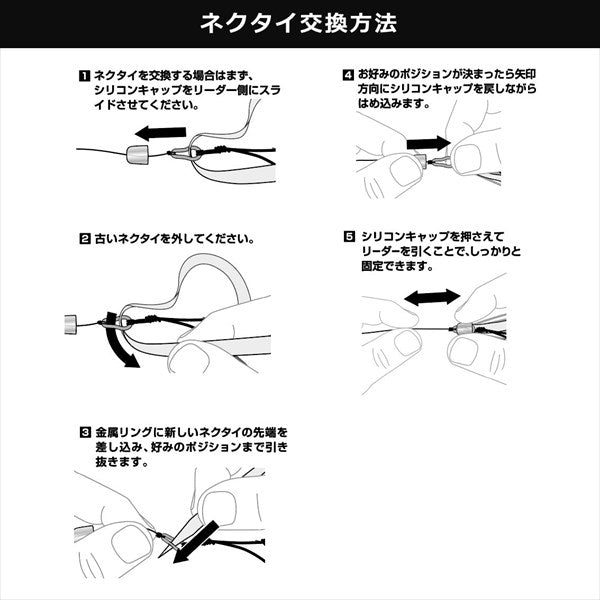 ネクタイ交換方法

1 ネクタイを交換する場合はまず、シリコンキャップをリーダー側にスライドさせてください。

2 古いネクタイを外してください。

3 金属リングに新しいネクタイの先端を差し込み、好みのポジションまで引き抜きます。

4 お好みのポジションが決まったら矢印方向にシリコンキャップを戻しながらはめ込みます。

5 シリコンキャップを押さえてリーダーを引くことで、しっかりと固定できます。