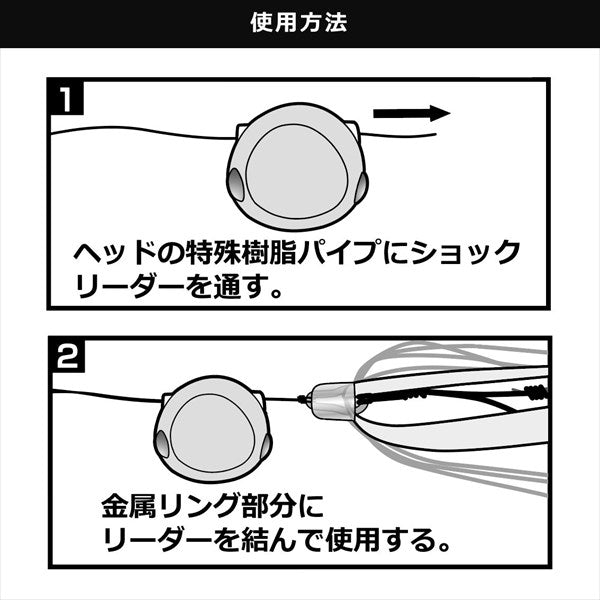 使用方法

1

ヘッドの特殊樹脂パイプにショックリーダーを通す。

2

金属リング部分にリーダーを結んで使用する。