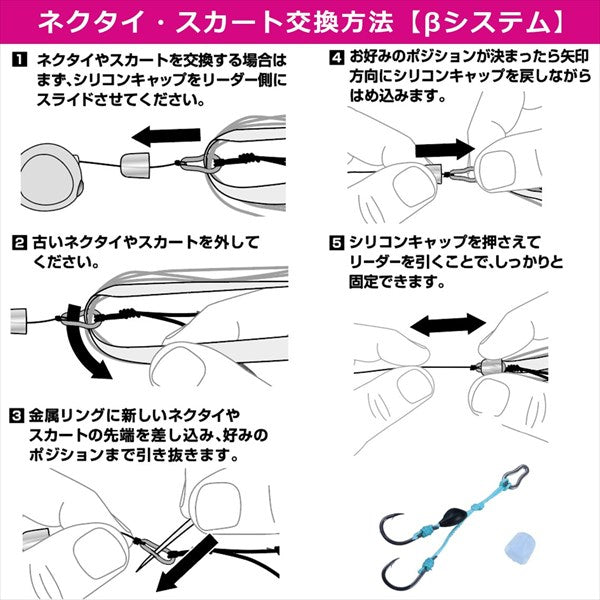 ネクタイ・スカート交換方法【βシステム】

1 ネクタイやスカートを交換する場合はまず、シリコンキャップをリーダー側にスライドさせてください。

2 古いネクタイやスカートを外してください。

3 金属リングに新しいネクタイやスカートの先端を差し込み、好みのポジションまで引き抜きます。

4 お好みのポジションが決まったら矢印方向にシリコンキャップを戻しながらはめ込みます。

5 シリコンキャップを押さえてリーダーを引くことで、しっかりと固定できます。