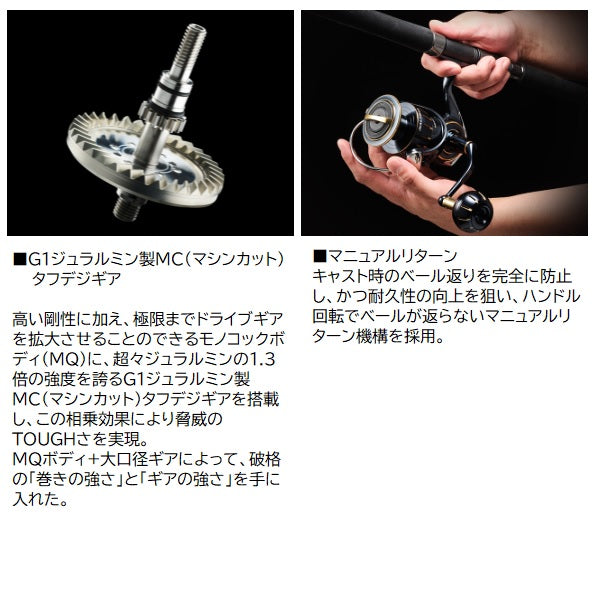 ■G1ジュラルミン製MC（マシンカット）タフデジギア

高い剛性に加え、極限までドライブギアを拡大させることのできるモノコックボディ(MQ)に、超々ジュラルミンの1.3倍の強度を誇るG1ジュラルミン製MC(マシンカット)タフデジギアを搭載し、この相乗効果により脅威のTOUGHさを実現。
MQボディ+大口径ギアによって、破格の「巻きの強さ」と「ギアの強さ」を手に入れた。

■マニュアルリターン
キャスト時のベール返りを完全に防止し、かつ耐久性の向上を狙い、ハンドル回転でベールが返らないマニュアルリターン機構を採用。