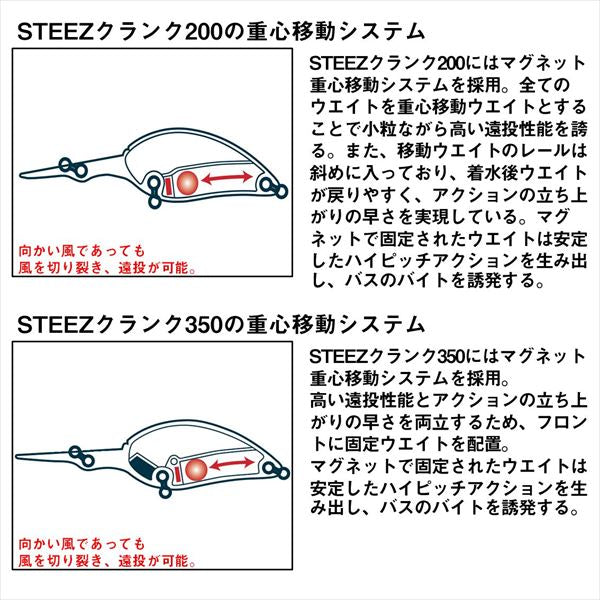 STEEZクランク200の重心移動システム

向かい風であっても
風を切り裂き、遠投が可能。

STEEZクランク200にはマグネット重心移動システムを採用。全てのウエイトを重心移動ウエイトとすることで小粒ながら高い遠投性能を誇る。また、移動ウエイトのレールは斜めに入っており、着水後ウエイトが戻りやすく、アクションの立ち上がりの早さを実現している。マグネットで固定されたウエイトは安定したハイピッチアクションを生み出し、バスのバイトを誘発する。

STEEZクランク350の重心移動システム

向かい風であっても
風を切り裂き、遠投が可能。

STEEZクランク350にはマグネット重心移動システムを採用。
高い遠投性能とアクションの立ち上がりの早さを両立するため、フロントに固定ウエイトを配置。
マグネットで固定されたウエイトは安定したハイピッチアクションを生み出し、バスのバイトを誘発する。