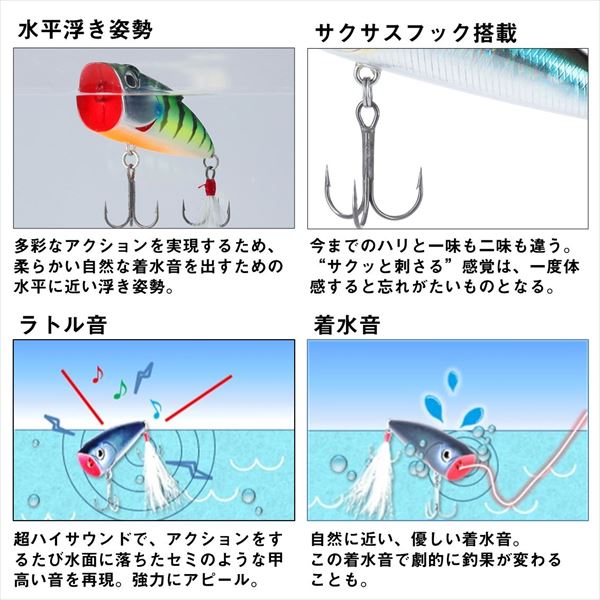 水平浮き姿勢

多彩なアクションを実現するため、柔らかい自然な着水音を出すための水平に近い浮き姿勢。

サクサスフック搭載

今までのハリと一味も二味も違う。“サクッと刺さる”感覚は、一度体感すると忘れがたいものとなる。

ラトル音

超ハイサウンドで、アクションをするたび水面に落ちたセミのような甲高い音を再現。強力にアピール。

着水音

自然に近い、優しい着水音。この着水音で劇的に釣果が変わることも。