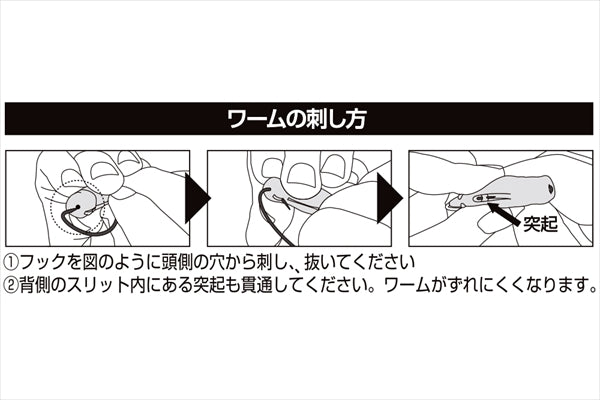 ワームの刺し方

突起

①フックを図のように頭側の穴から刺し、抜いてください
②背側のスリット内にある突起も貫通してください。ワームがずれにくくなります。