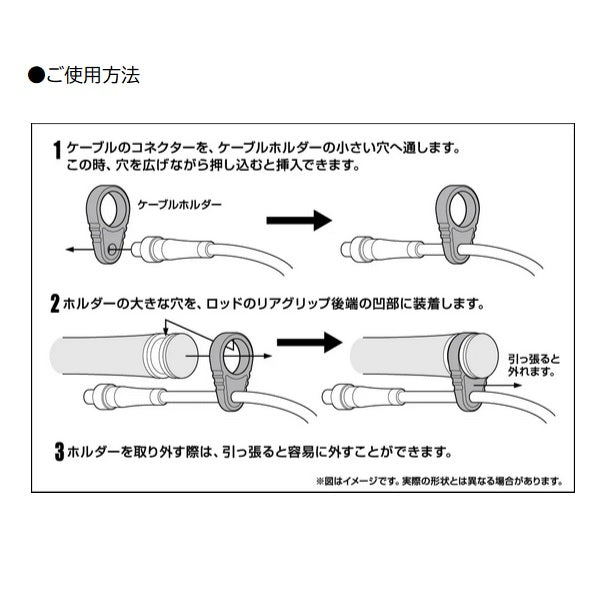 ●ご使用方法

1 ケーブルのコネクターを、ケーブルホルダーの小さい穴へ通します。この時、穴を広げながら押し込むと挿入できます。

ケーブルホルダー

2 ホルダーの大きな穴を、ロッドのリアグリップ後端の凹部に装着します。

引っ張ると外れます。

3 ホルダーを取り外す際は、引っ張ると容易に外すことができます。

※図はイメージです。実際の形状とは異なる場合があります。