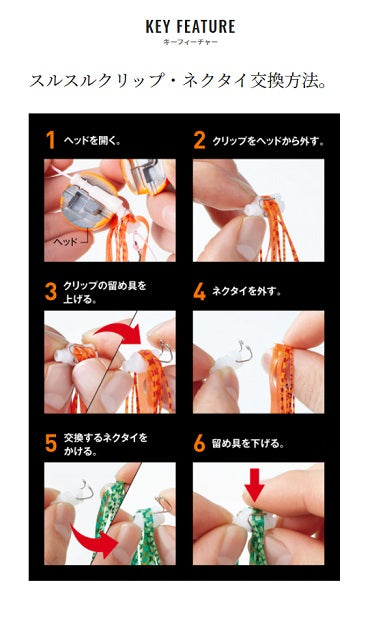 KEY FEATURE
キーフィーチャー

スルスルクリップ・ネクタイ交換方法。

1 ヘッドを開く。

ヘッド

2 クリップをヘッドから外す。

3 クリップの留め具を上げる。

4 ネクタイを外す。

5 交換するネクタイをかける。

6 留め具を下げる。