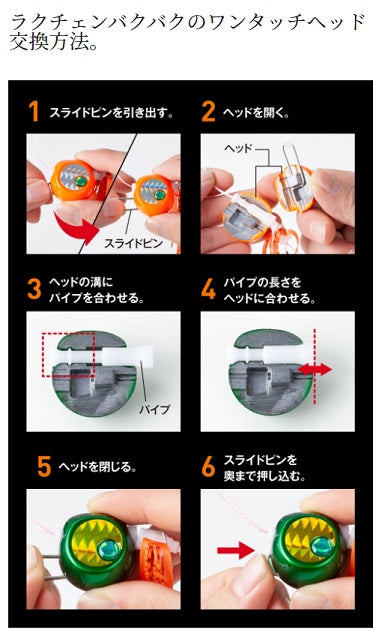 ラクチェンバクバクのワンタッチヘッド交換方法。

1 スライドピンを引き出す。

スライドピン

2 ヘッドを開く。

ヘッド

3 ヘッドの溝にパイプを合わせる。

パイプ

4 パイプの長さをヘッドに合わせる。

5 ヘッドを閉じる。

6 スライドピンを奥まで押し込む。